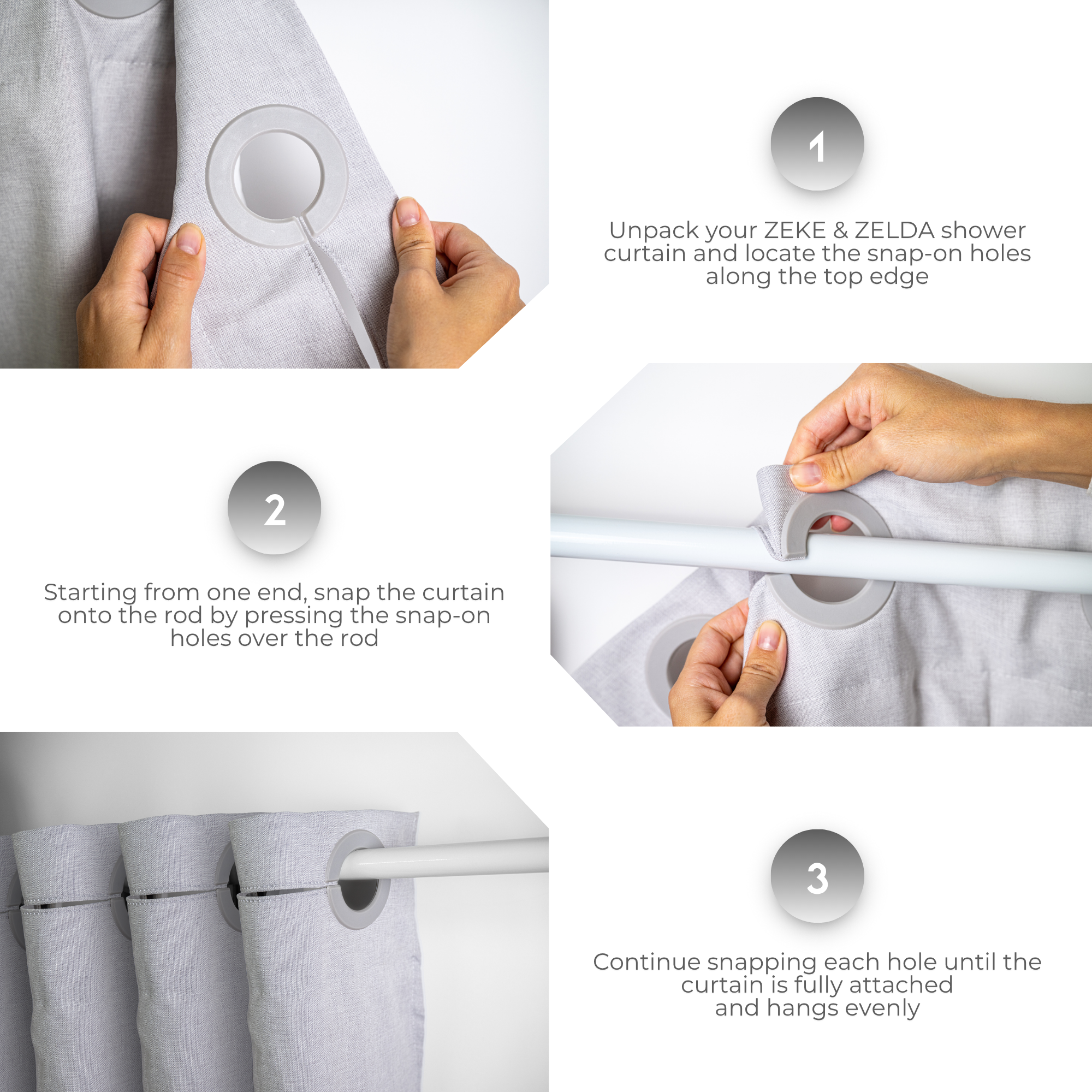 1

Unpack your ZEKE & ZELDA shower curtain and locate the snap-on holes along the top edge

2

Starting from one end, snap the curtain onto the rod by pressing the snap-on holes over the rod

3

Continue snapping each hole until the curtain is fully attached and hangs evenly