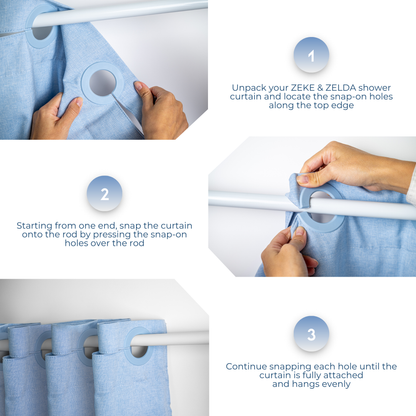 1

Unpack your ZEKE & ZELDA shower curtain and locate the snap-on holes along the top edge

2

Starting from one end, snap the curtain onto the rod by pressing the snap-on holes over the rod

3

Continue snapping each hole until the curtain is fully attached and hangs evenly