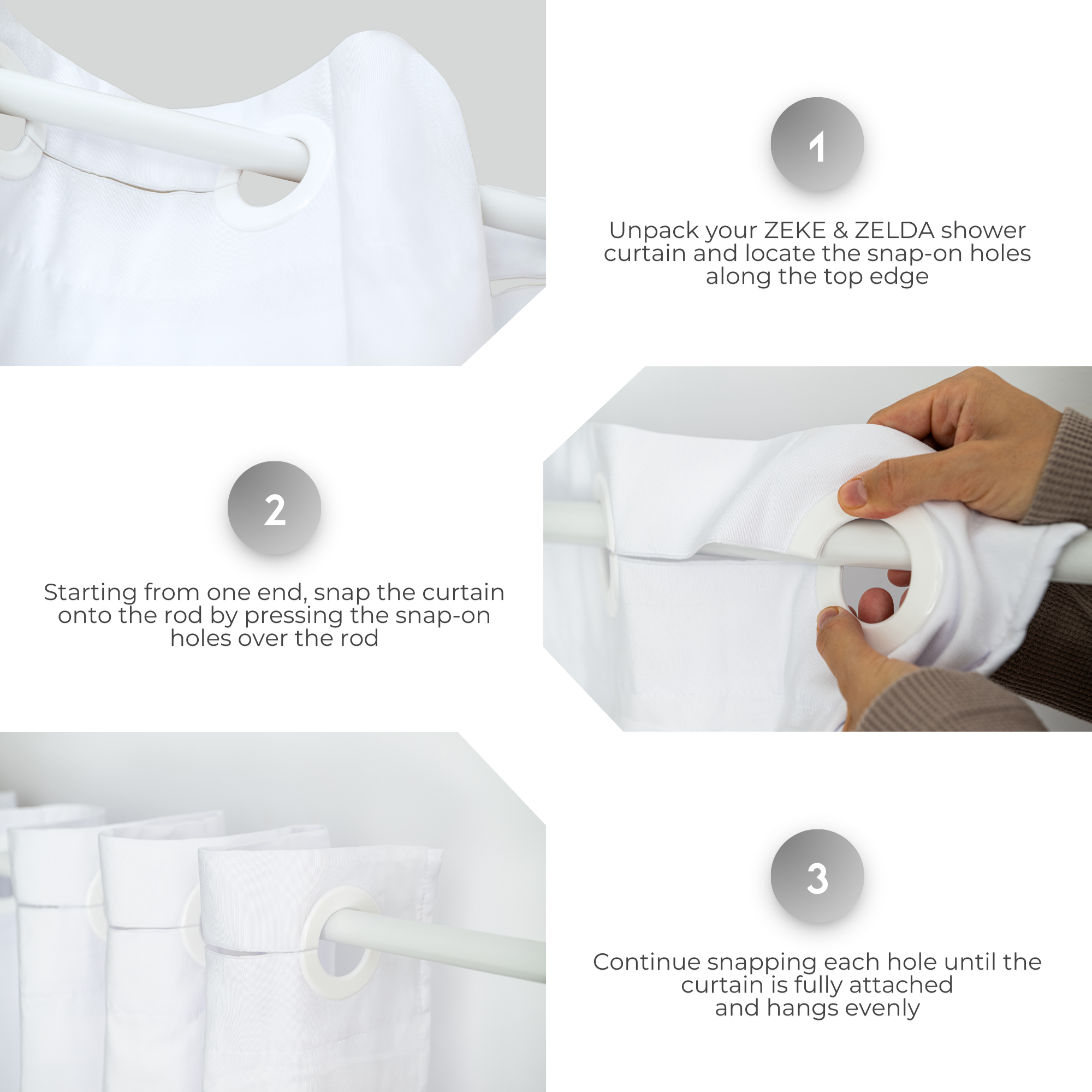 1

Unpack your ZEKE & ZELDA shower curtain and locate the snap-on holes along the top edge

2

Starting from one end, snap the curtain onto the rod by pressing the snap-on holes over the rod

3

Continue snapping each hole until the curtain is fully attached and hangs evenly