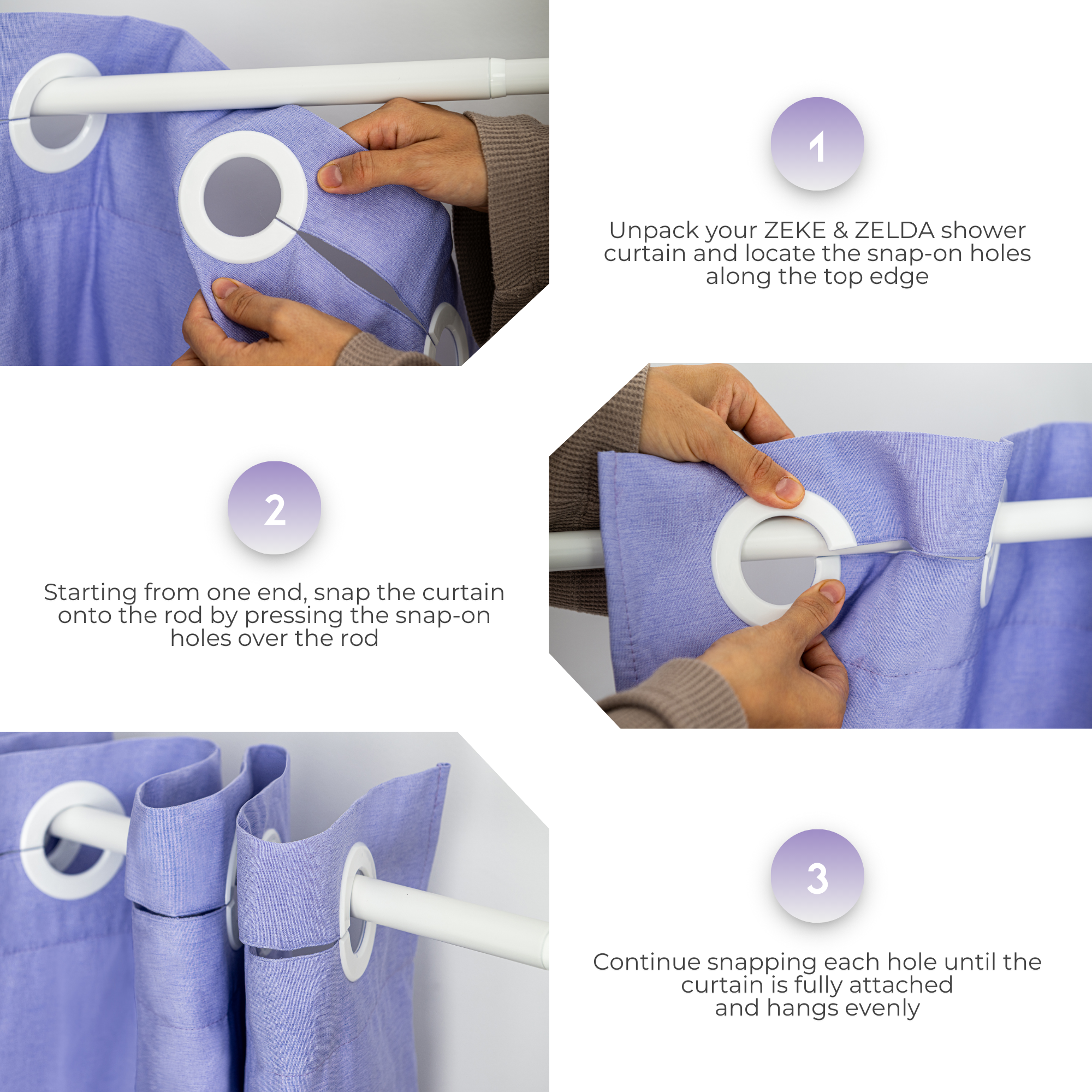 1

Unpack your ZEKE & ZELDA shower curtain and locate the snap-on holes along the top edge

2

Starting from one end, snap the curtain onto the rod by pressing the snap-on holes over the rod

3

Continue snapping each hole until the curtain is fully attached and hangs evenly