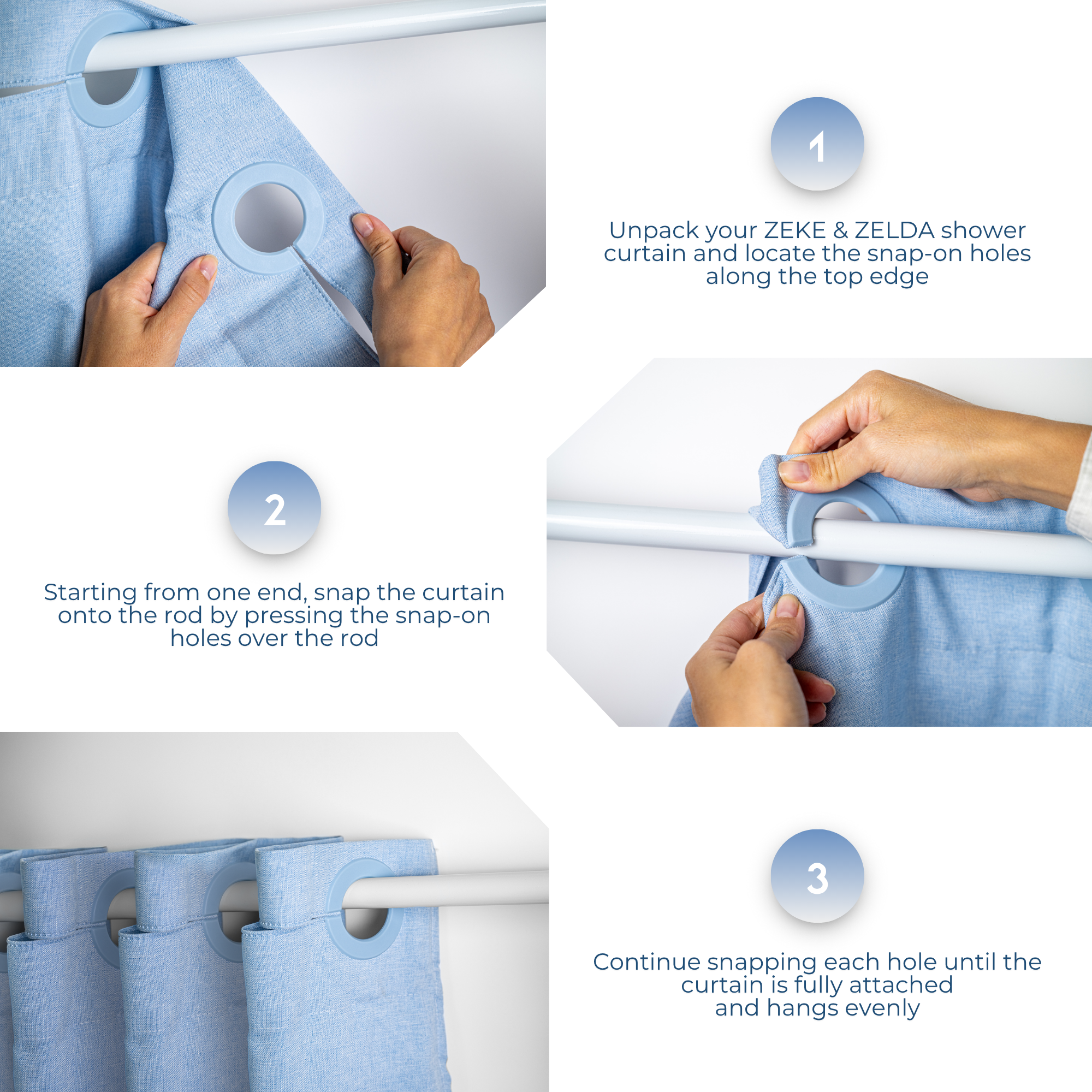 1

Unpack your ZEKE & ZELDA shower curtain and locate the snap-on holes along the top edge

2

Starting from one end, snap the curtain onto the rod by pressing the snap-on holes over the rod

3

Continue snapping each hole until the curtain is fully attached and hangs evenly